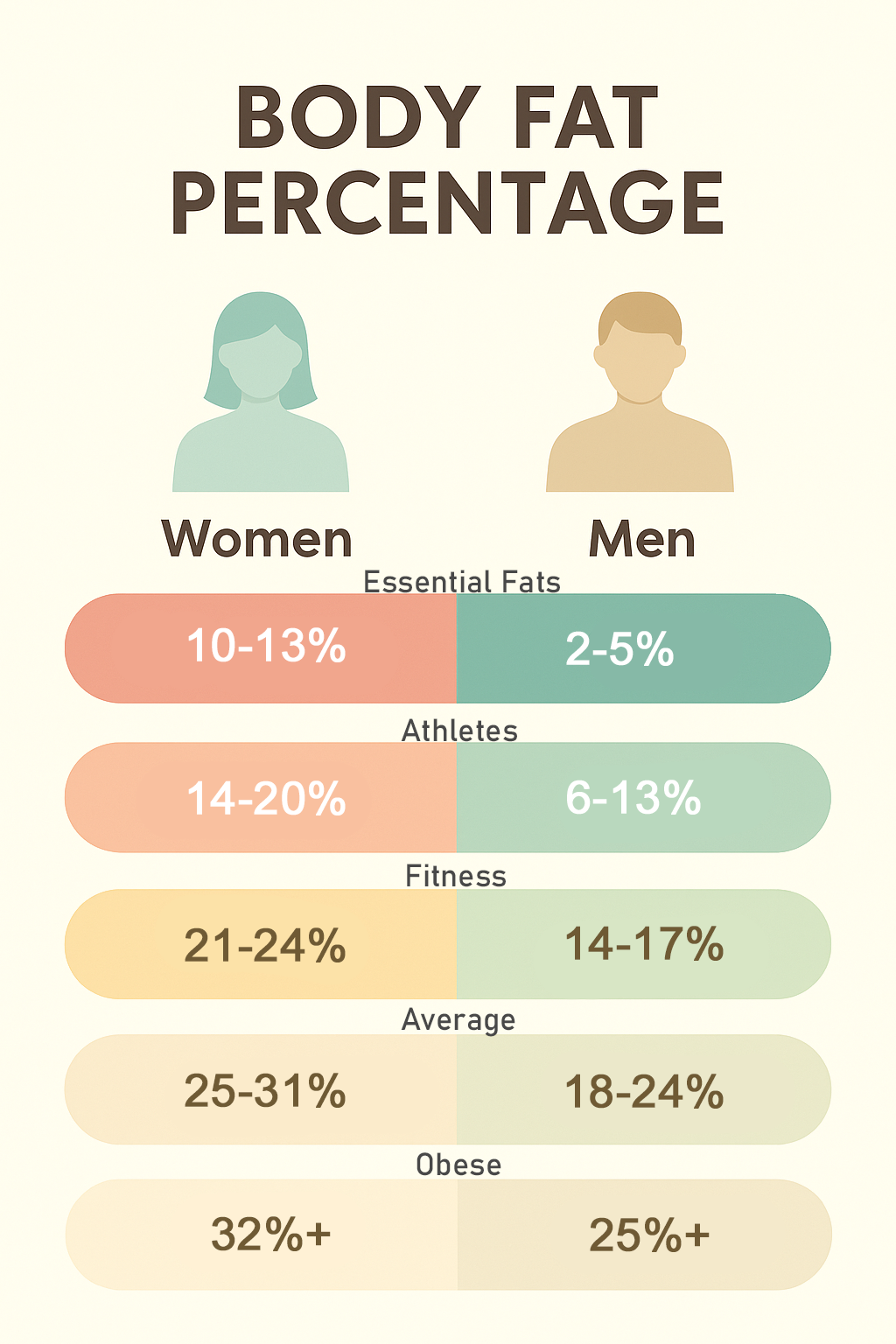 BODY FAT PERCENTAGE

Women

Men

Essential Fats

10-13%

2-5%

Athletes

14-20%

6-13%

Fitness

21-24%

14-17%

Average

25-31%

18-24%

Obese

32%+

25%+