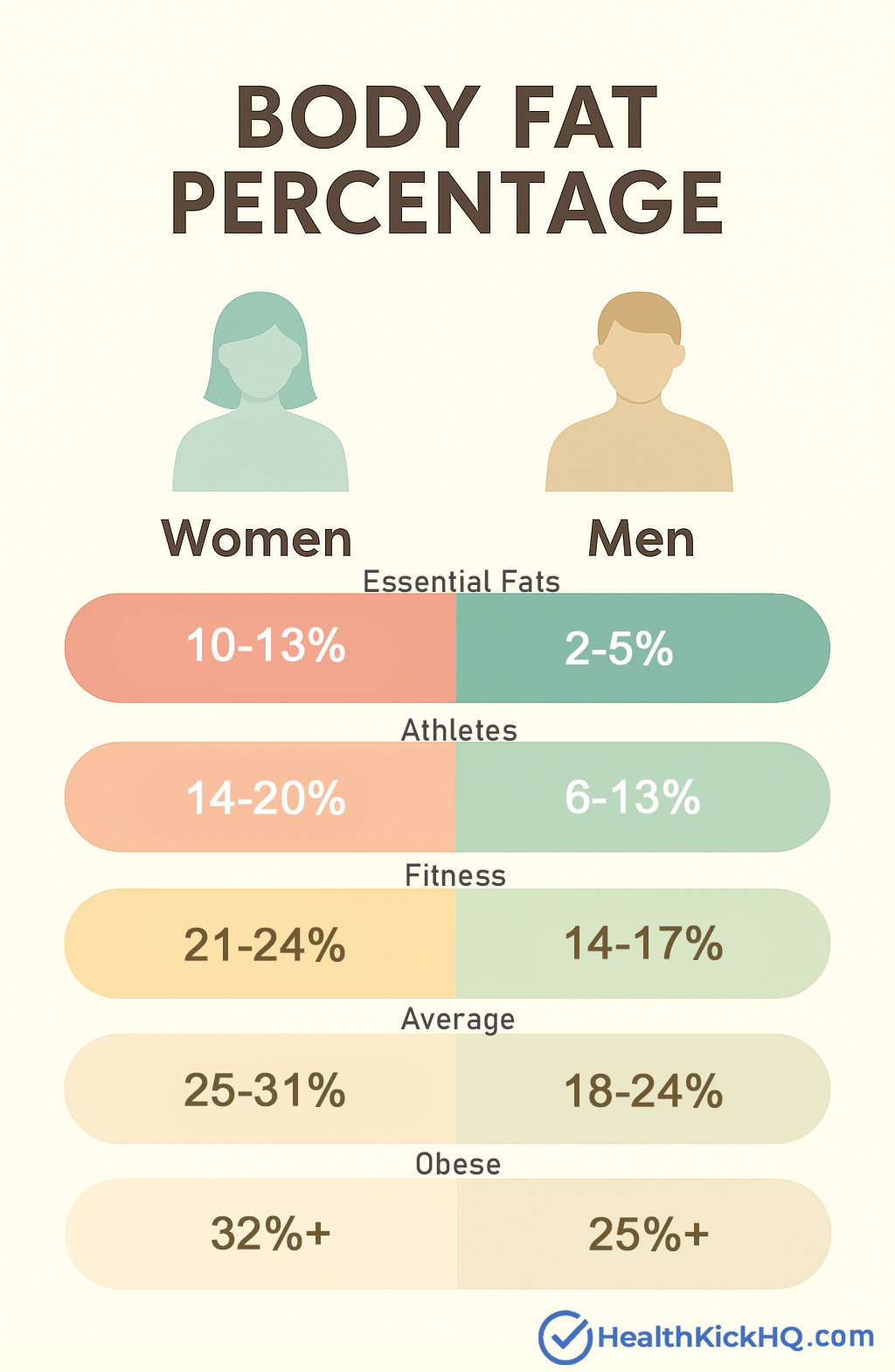 BODY FAT PERCENTAGE

Women

Men

Essential Fats

10-13%

2-5%

Athletes

14-20%

6-13%

Fitness

21-24%

14-17%

Average

25-31%

18-24%

Obese

32%+

25%+

HealthKickHQ.com